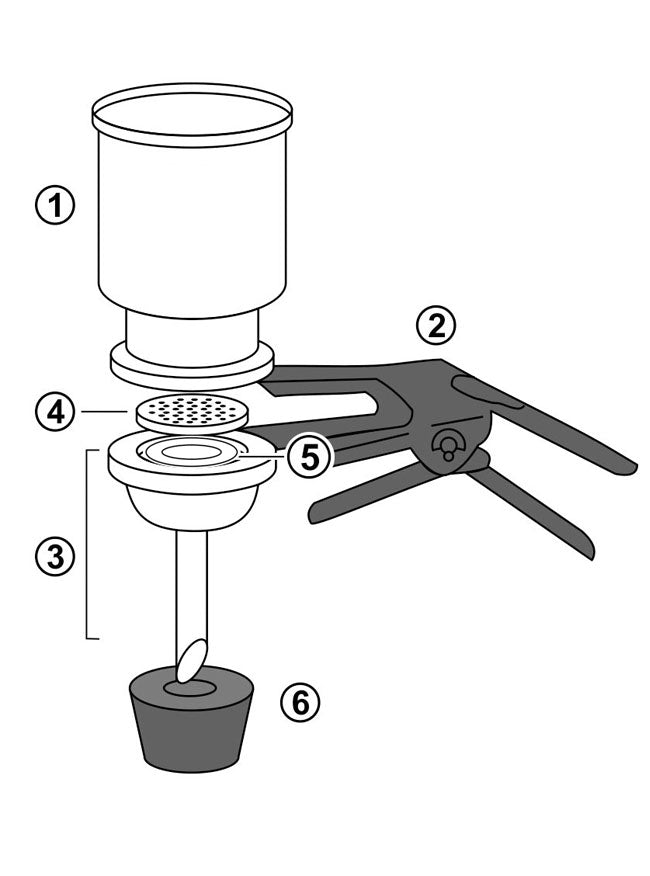 1
2
4
5
3
6