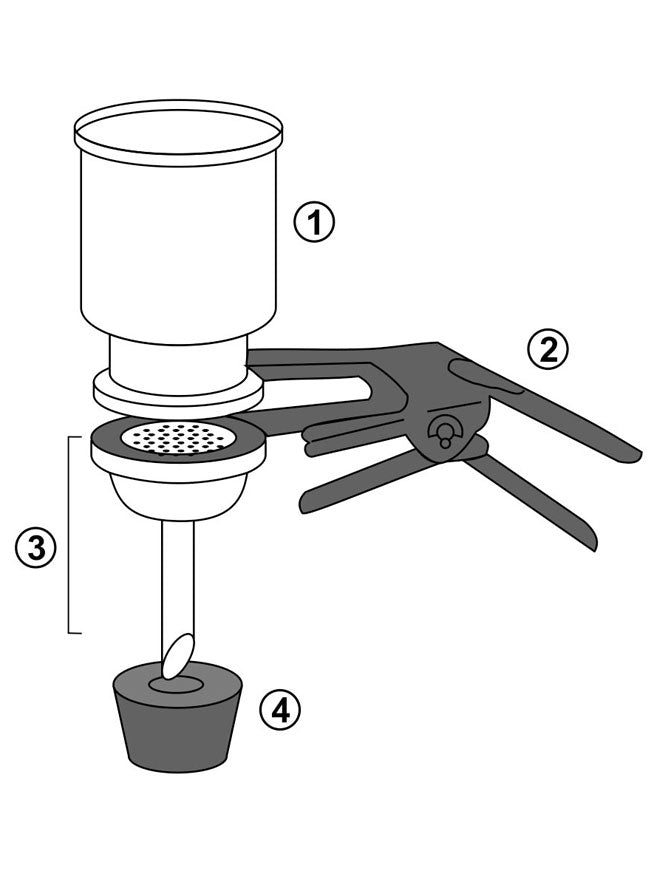 1

2

3

4