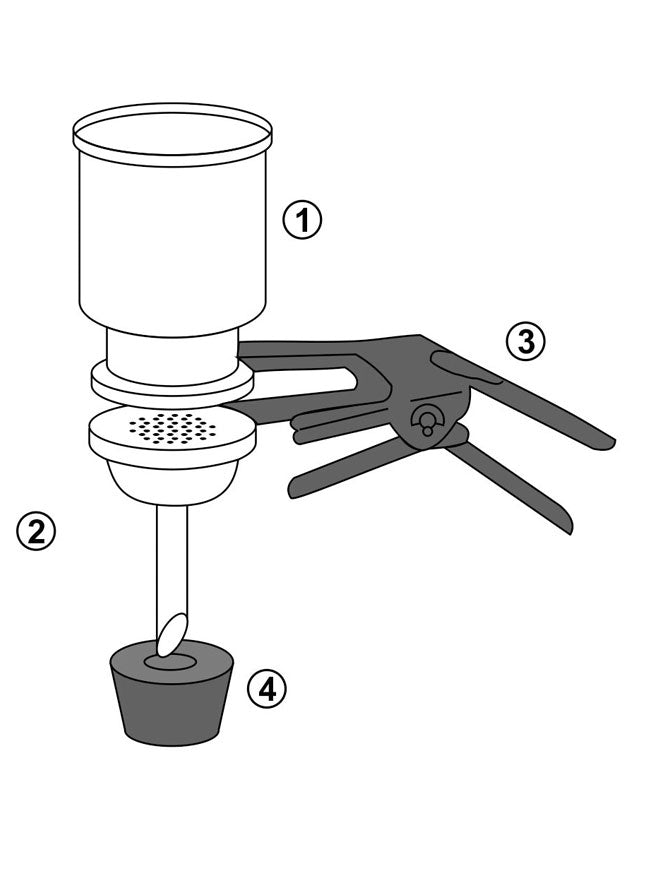 1
3
2
4